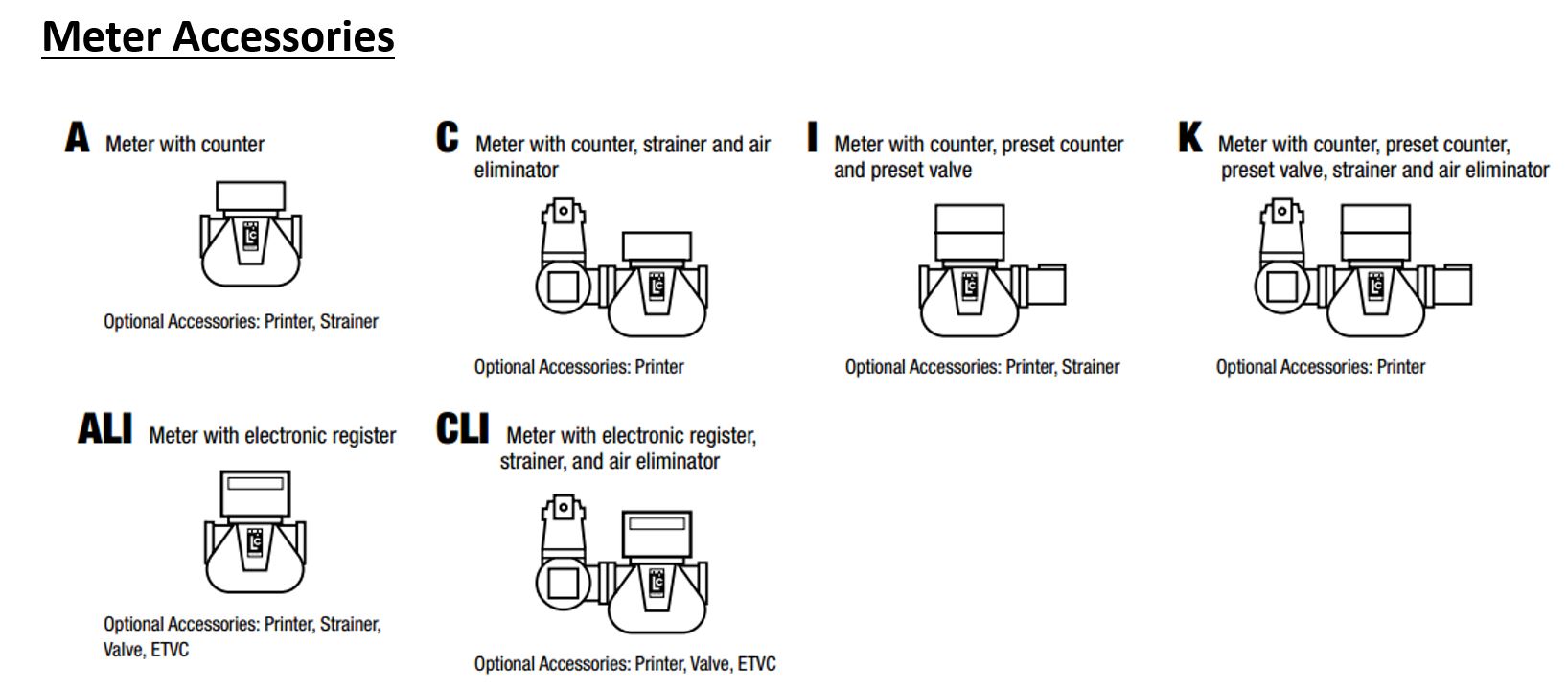 Meter Accessories

A Meter with counter

Optional Accessories: Printer, Strainer

C Meter with counter, strainer and air eliminator

Optional Accessories: Printer

I Meter with counter, preset counter and preset valve

Optional Accessories: Printer, Strainer

K Meter with counter, preset counter, preset valve, strainer and air eliminator

Optional Accessories: Printer

ALI Meter with electronic register

Optional Accessories: Printer, Strainer, Valve, ETVC

CLI Meter with electronic register, strainer, and air eliminator

Optional Accessories: Printer, Valve, ETVC