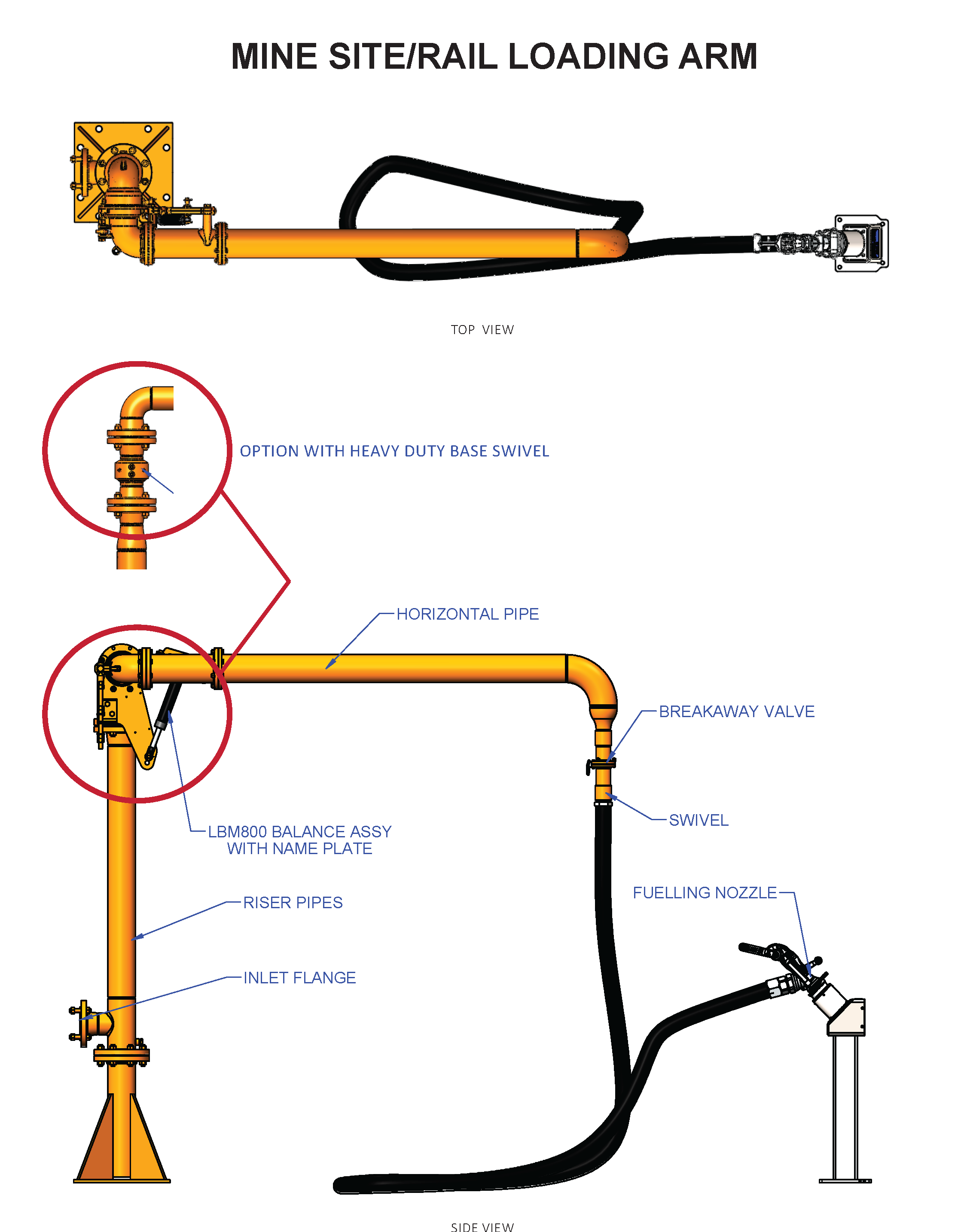 MINE SITE/RAIL LOADING ARM

TOP VIEW

OPTION WITH HEAVY DUTY BASE SWIVEL

HORIZONTAL PIPE

BREAKAWAY VALVE

SWIVEL

LBM800 BALANCE ASSY WITH NAME PLATE

RISER PIPES

FUELLING NOZZLE

INLET FLANGE

SIDE VIEW