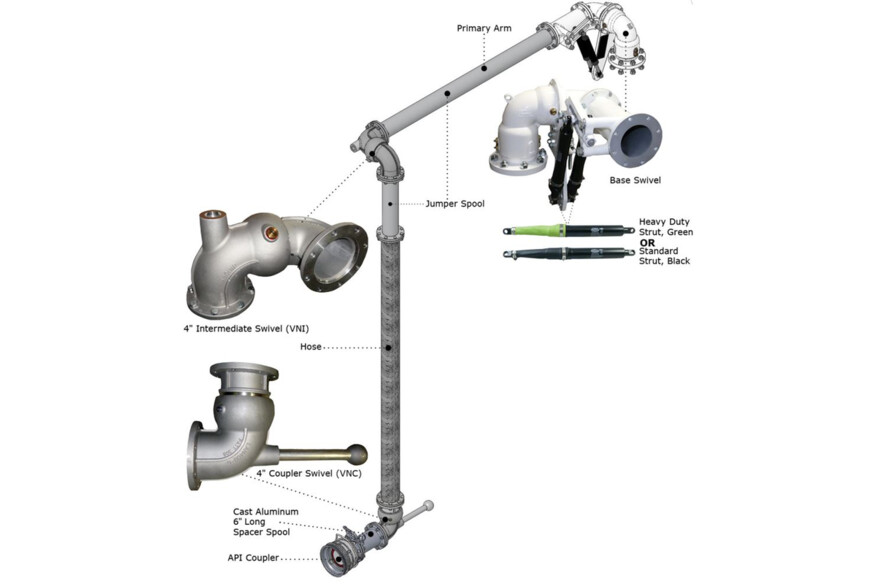 Primary Arm

Base Swivel

Jumper Spool

Heavy Duty Strut, Green
OR
Standard Strut, Black

4" Intermediate Swivel (VNI)

Hose

4" Coupler Swivel (VNC)

Cast Aluminum 6" Long Spacer Spool

API Coupler